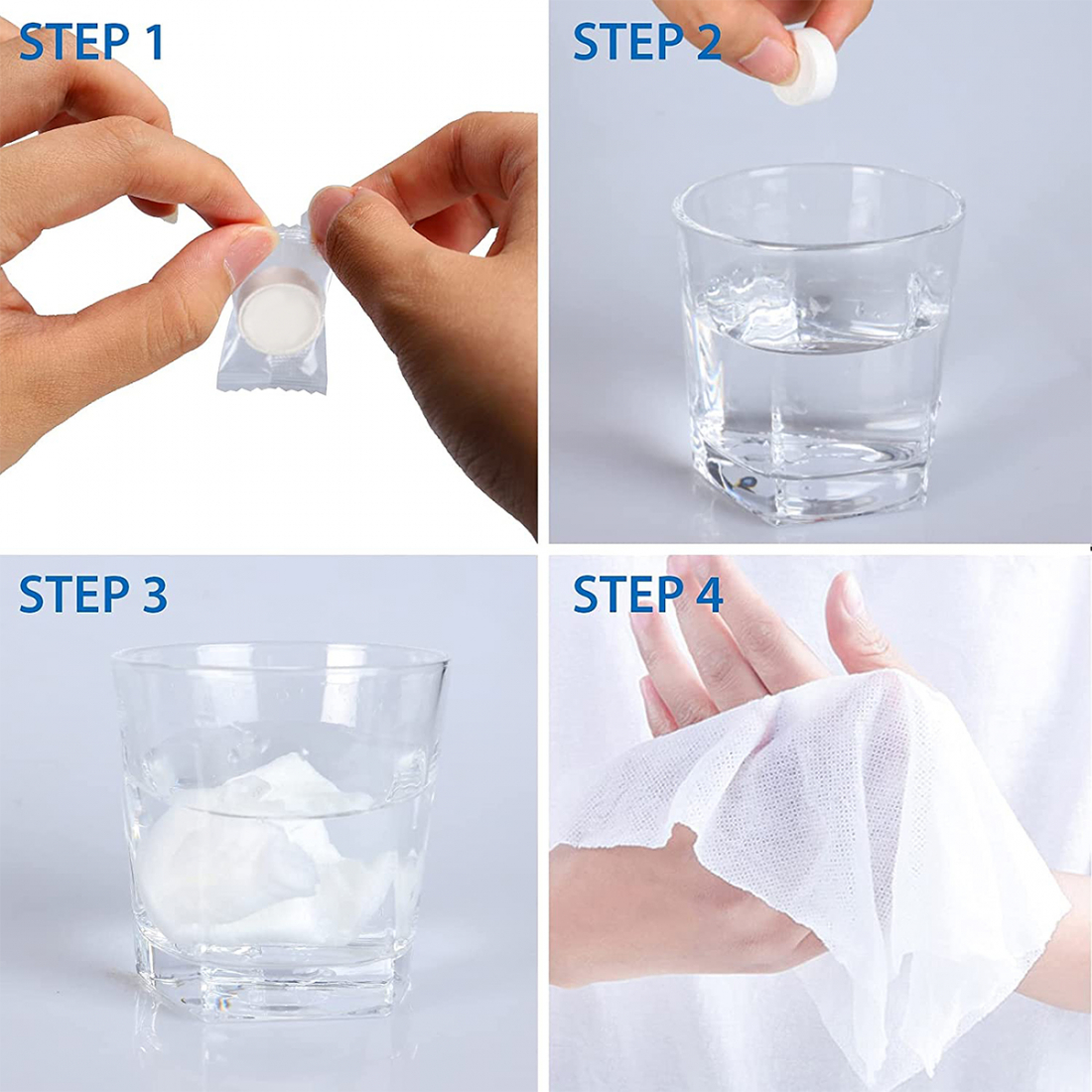 STEP 1

STEP 2

STEP 3

STEP 4