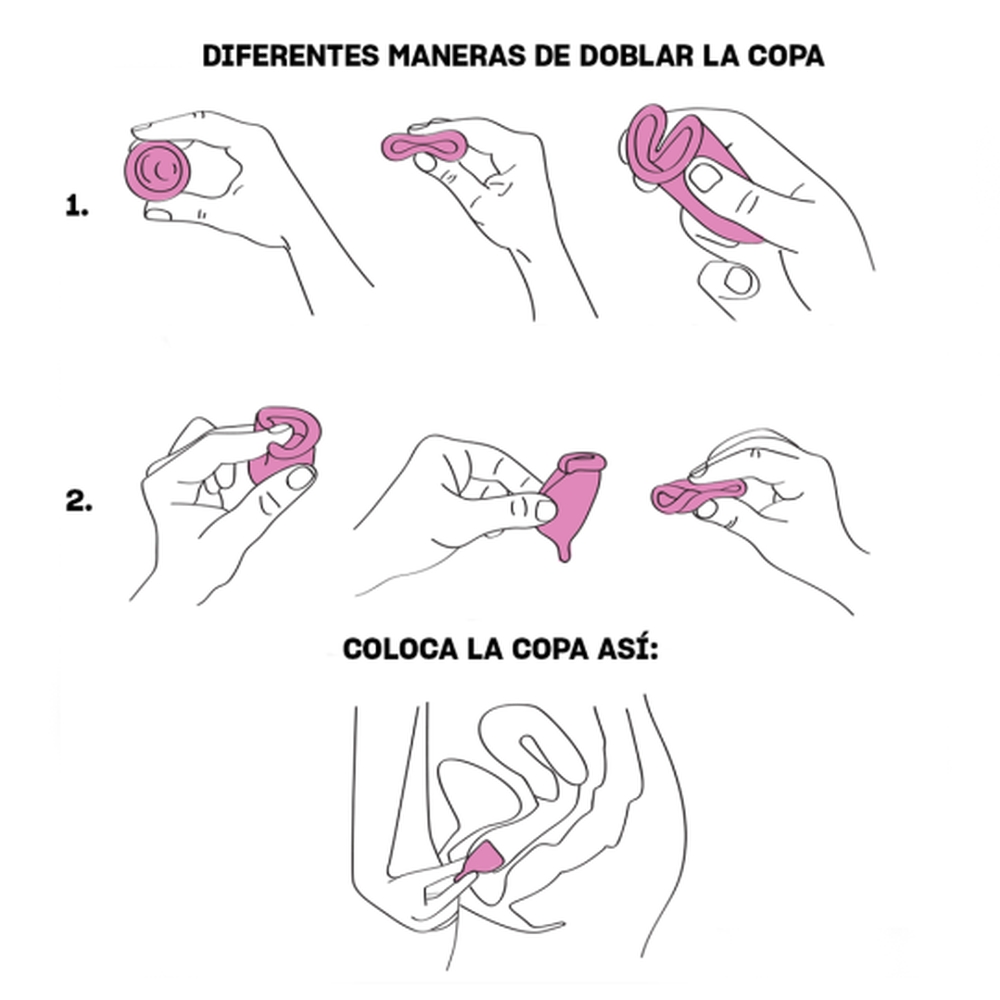 DIFERENTES MANERAS DE DOBLAR LA COPA

1.

2.

COLOCA LA COPA ASÍ: