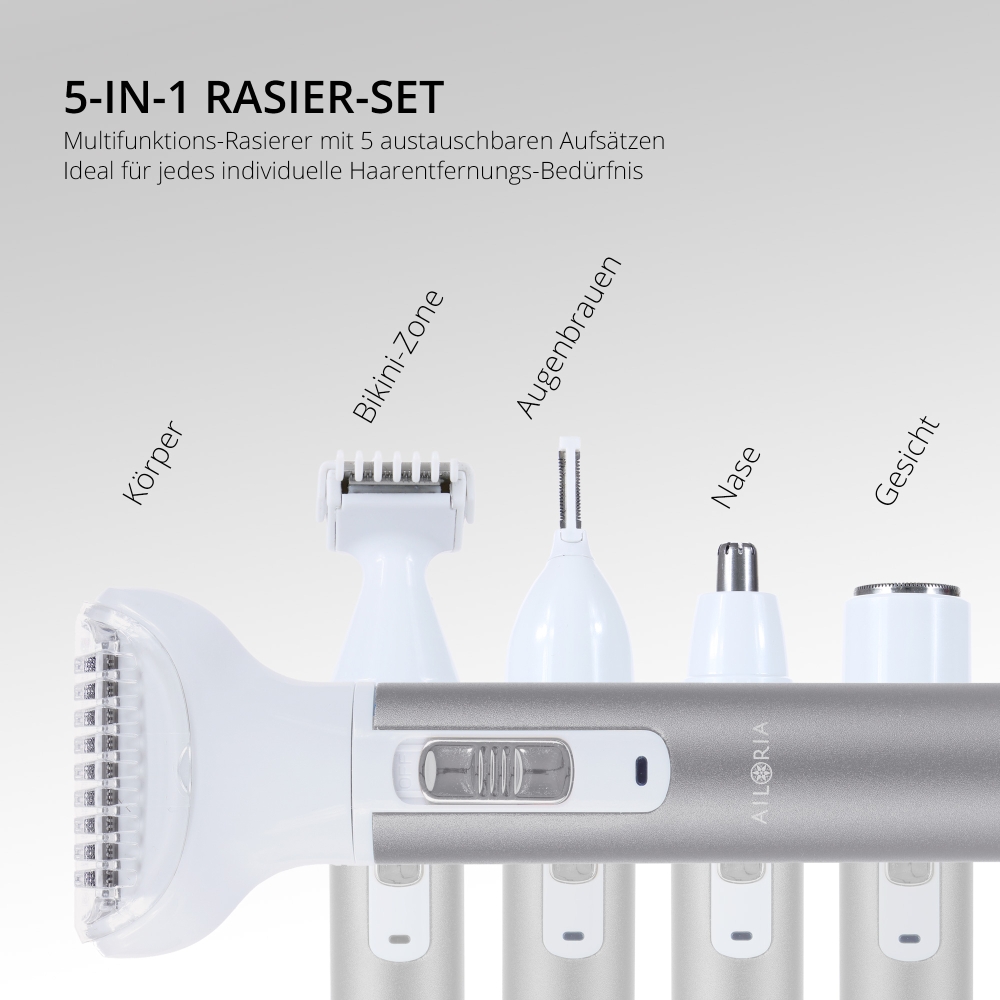 5-IN-1 RASIER-SET
Multifunktions-Rasierer mit 5 austauschbaren Aufsätzen
Ideal für jedes individuelle Haarentfernungs-Bedürfnis

Körper

Bikini-Zone

Augenbrauen

Nase

Gesicht

AILORIA