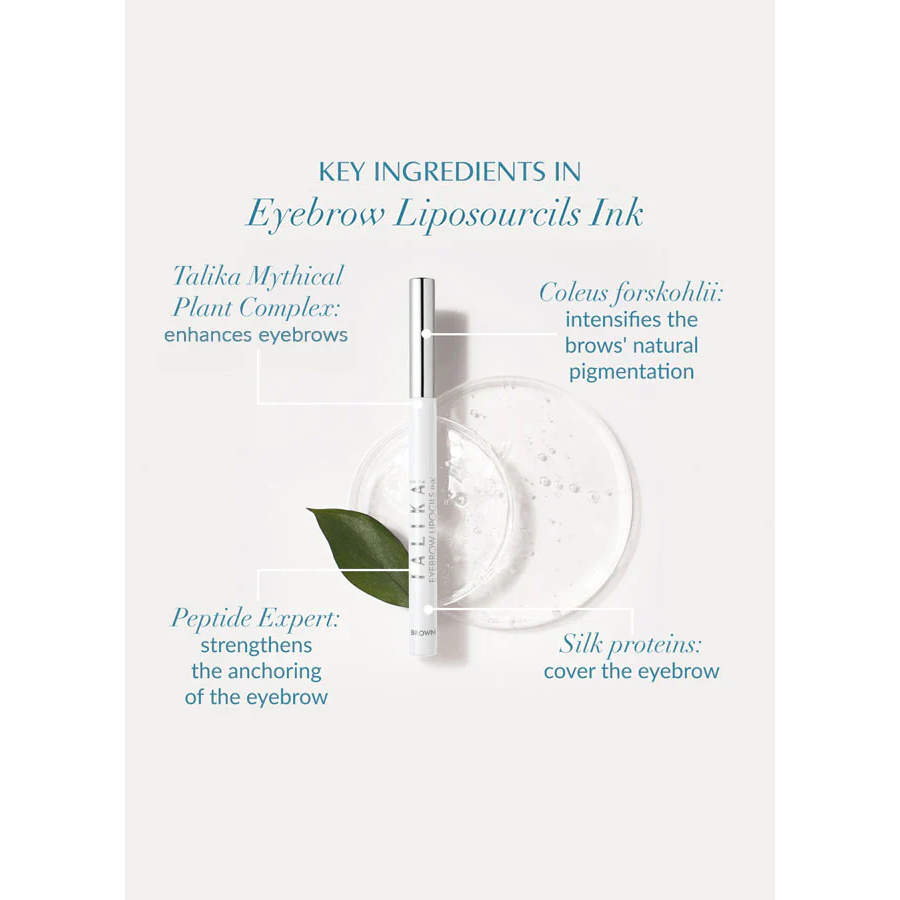 KEY INGREDIENTS IN
Eyebrow Liposourcils Ink

Talika Mythical Plant Complex:
enhances eyebrows

Coleus forskohlii:
intensifies the brows' natural pigmentation

TALIKA
EYEBROW LIPOCILS INK
BROWN

Peptide Expert:
strengthens the anchoring of the eyebrow

Silk proteins:
cover the eyebrow