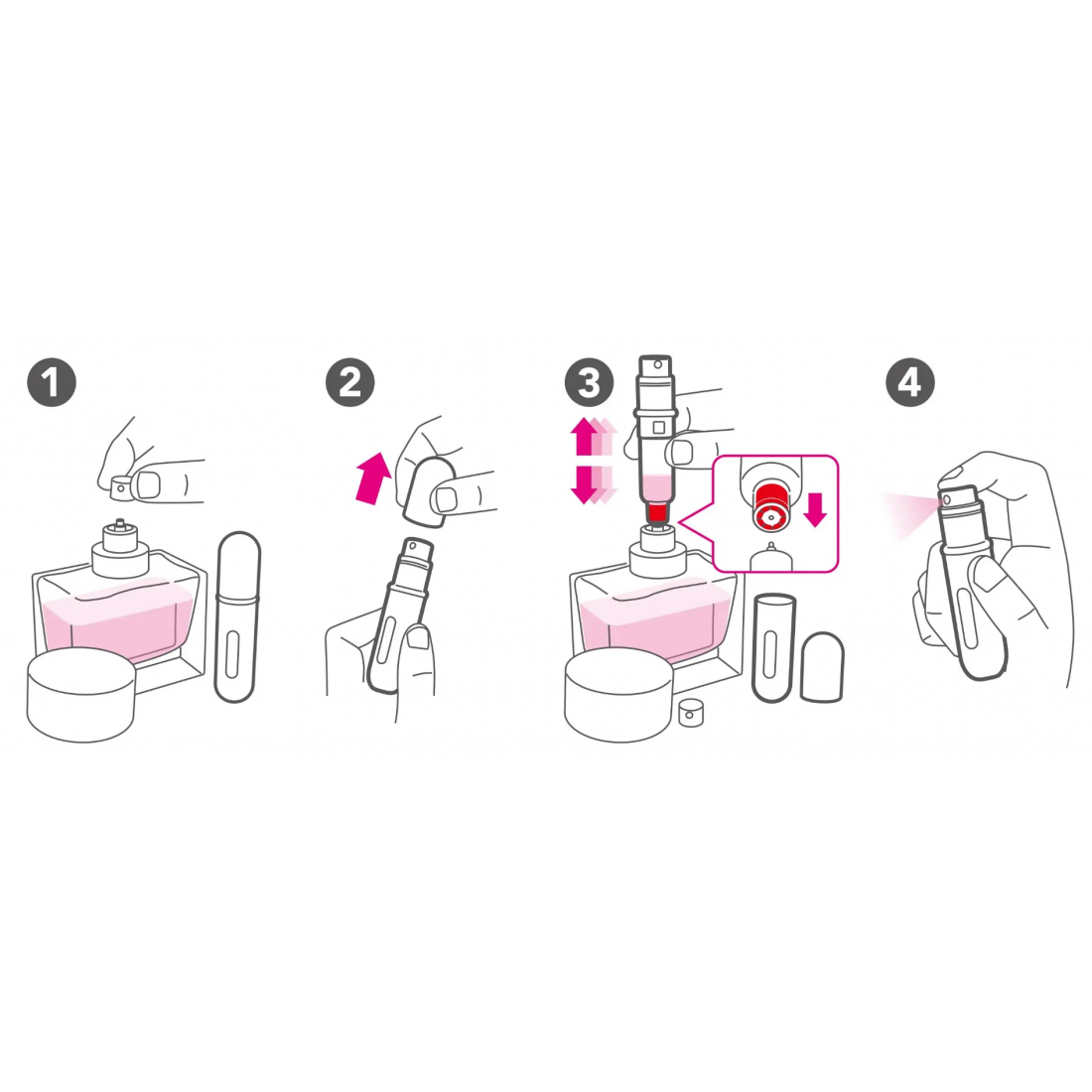 1

2

3

4