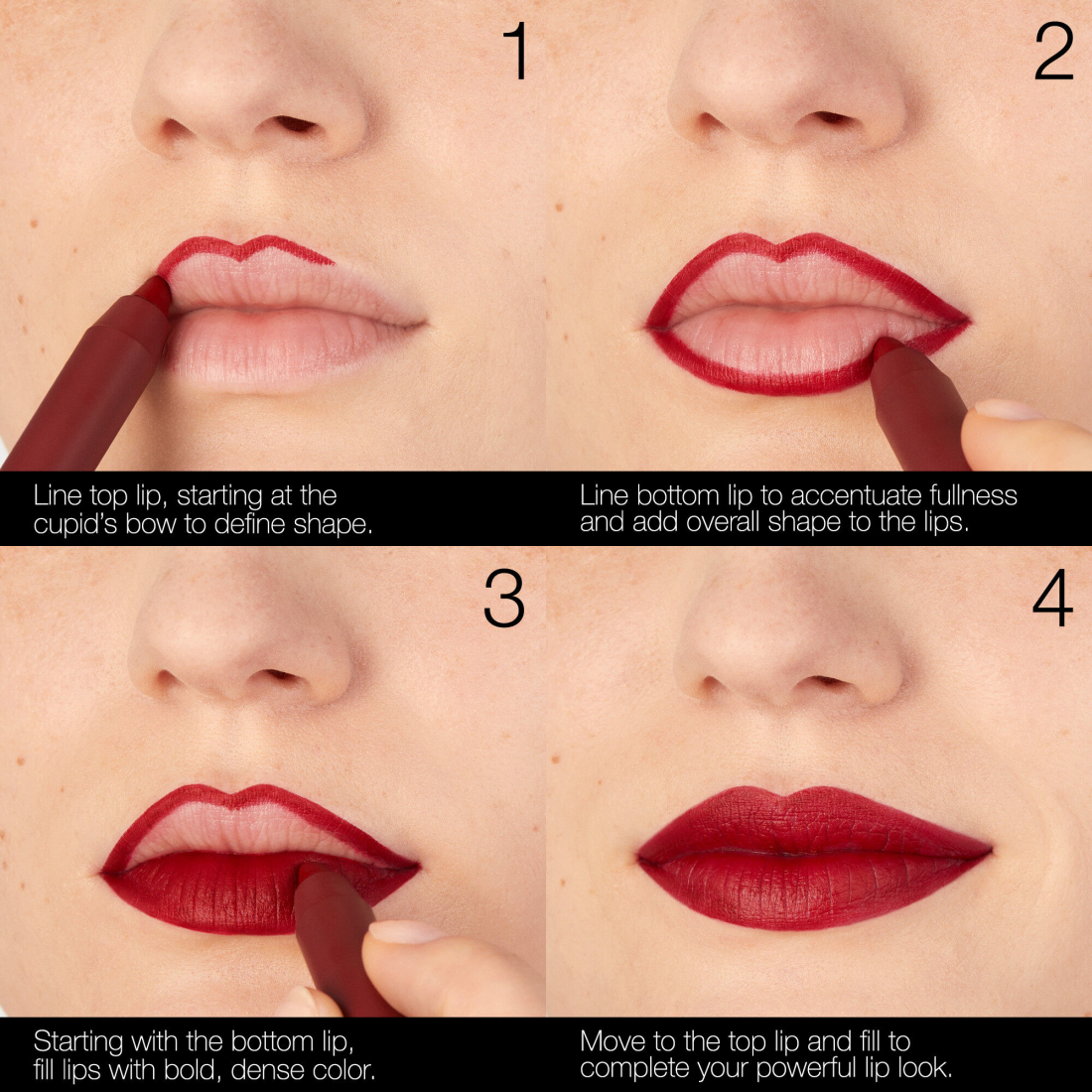 1

Line top lip, starting at the cupid's bow to define shape.

2

Line bottom lip to accentuate fullness and add overall shape to the lips.

3

Starting with the bottom lip, fill lips with bold, dense color.

4

Move to the top lip and fill to complete your powerful lip look.