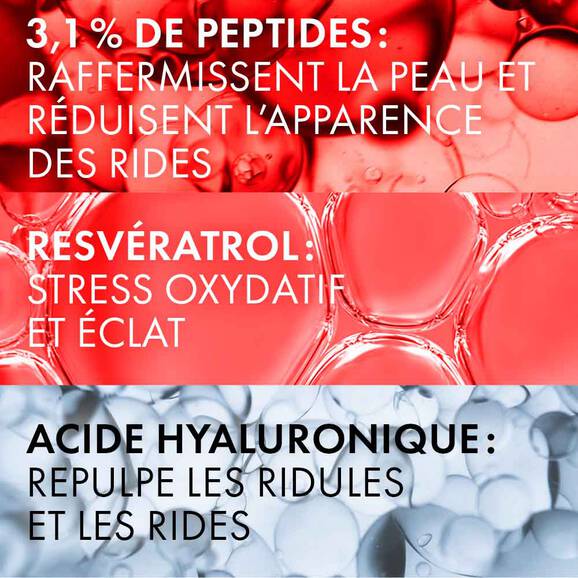 3,1 % DE PEPTIDES:
RAFFERMISSENT LA PEAU ET RÉDUISENT L'APPARENCE DES RIDES

RESVÉRATROL:
STRESS OXYDATIF ET ÉCLAT

ACIDE HYALURONIQUE:
REPULPE LES RIDULES ET LES RIDES