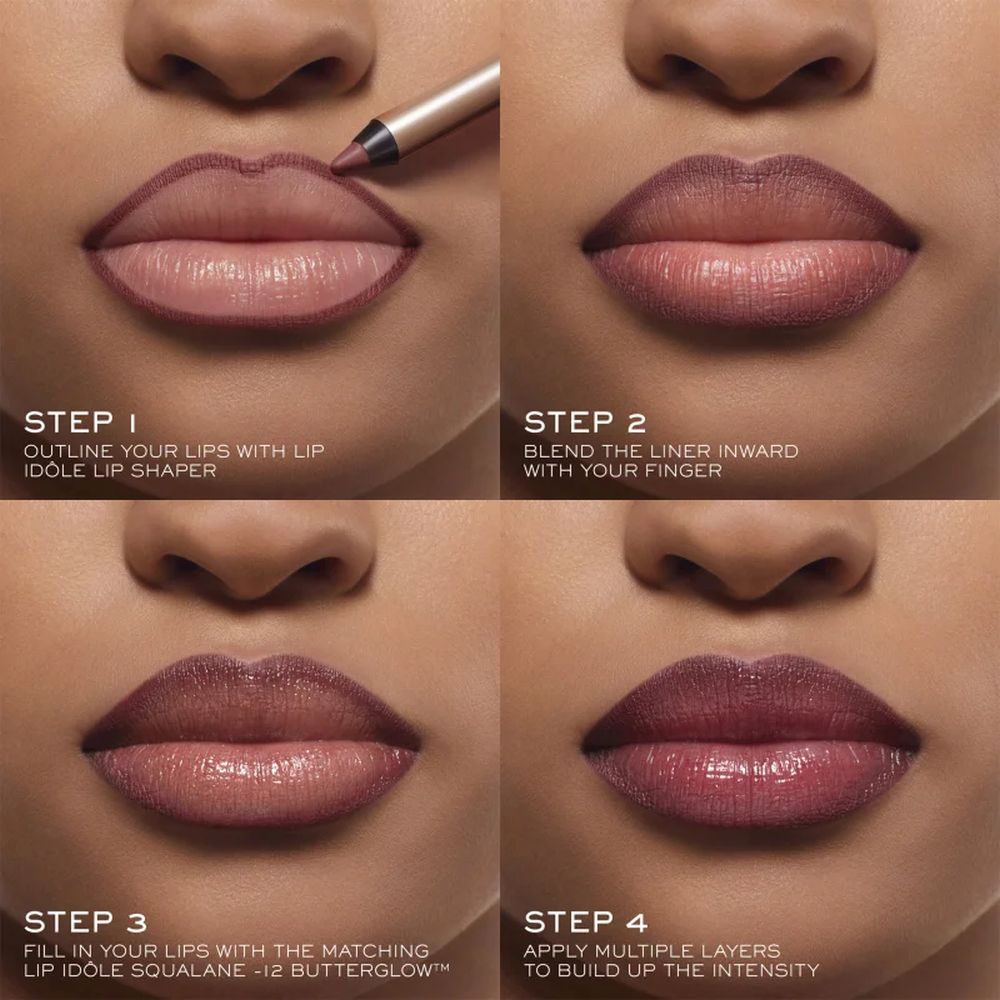 STEP 1
OUTLINE YOUR LIPS WITH LIP IDÔLE LIP SHAPER

STEP 2
BLEND THE LINER INWARD WITH YOUR FINGER

STEP 3
FILL IN YOUR LIPS WITH THE MATCHING LIP IDÔLE SQUALANE -12 BUTTERGLOW™

STEP 4
APPLY MULTIPLE LAYERS TO BUILD UP THE INTENSITY