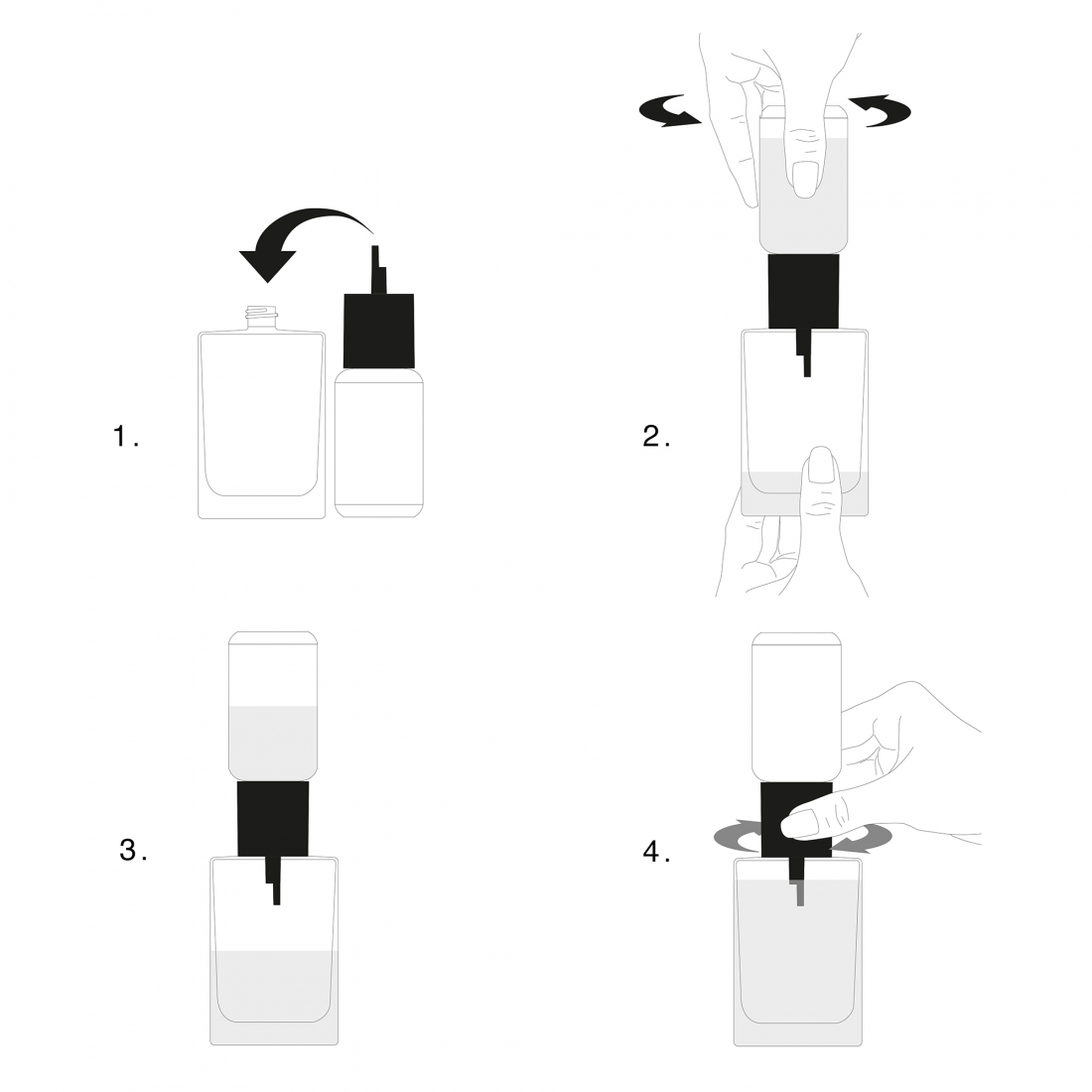 1.

2.

3.

4.