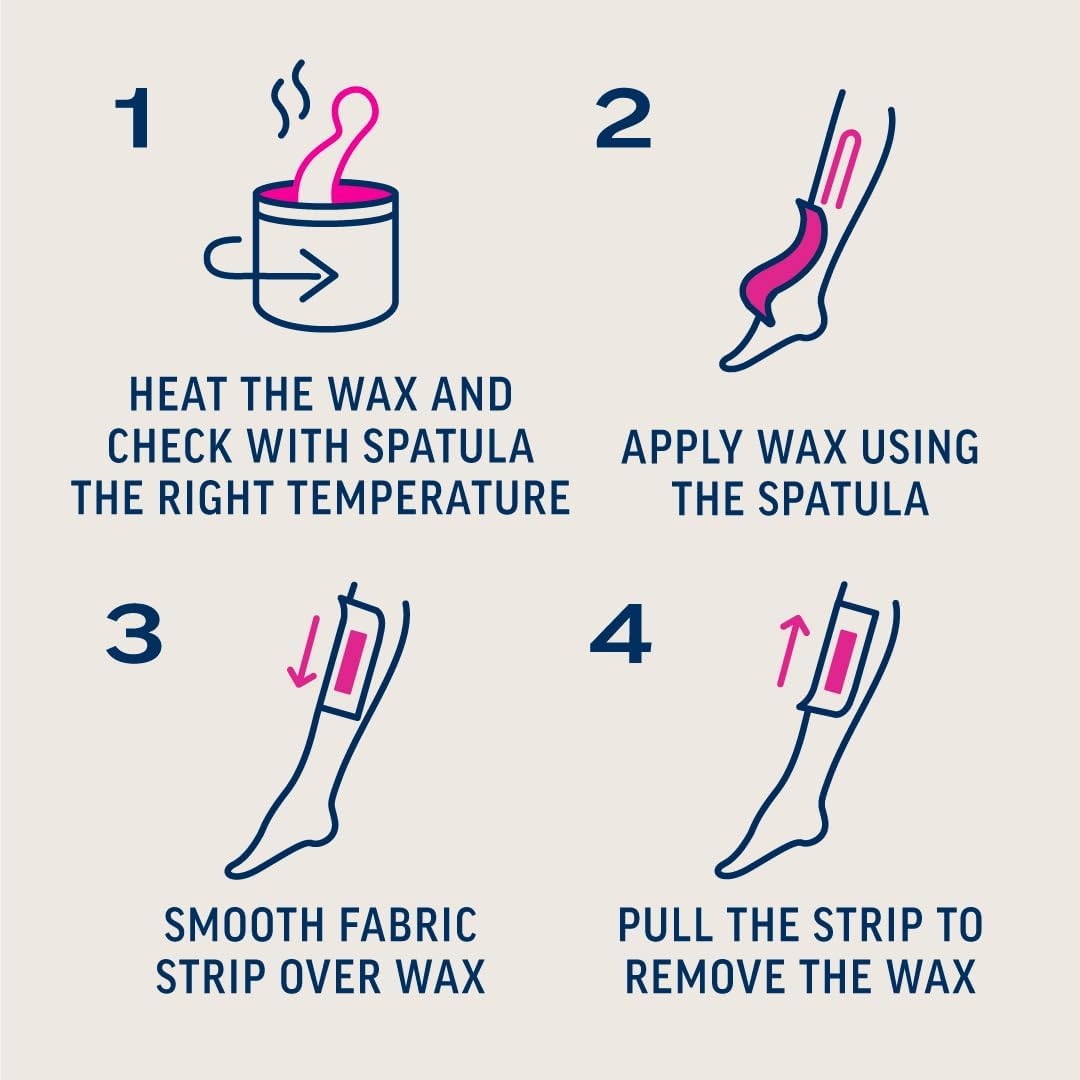 1

HEAT THE WAX AND CHECK WITH SPATULA THE RIGHT TEMPERATURE

2

APPLY WAX USING THE SPATULA

3

SMOOTH FABRIC STRIP OVER WAX

4

PULL THE STRIP TO REMOVE THE WAX