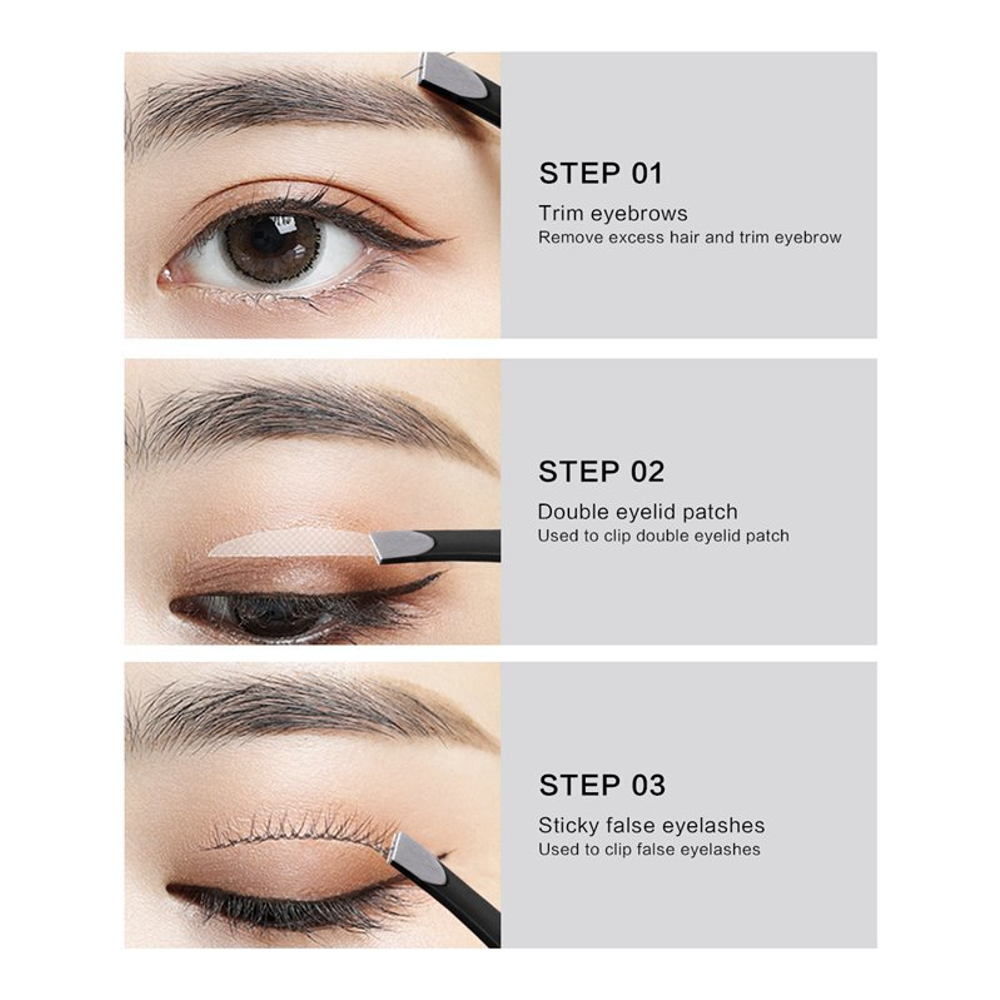 STEP 01
Trim eyebrows
Remove excess hair and trim eyebrow

STEP 02
Double eyelid patch
Used to clip double eyelid patch

STEP 03
Sticky false eyelashes
Used to clip false eyelashes