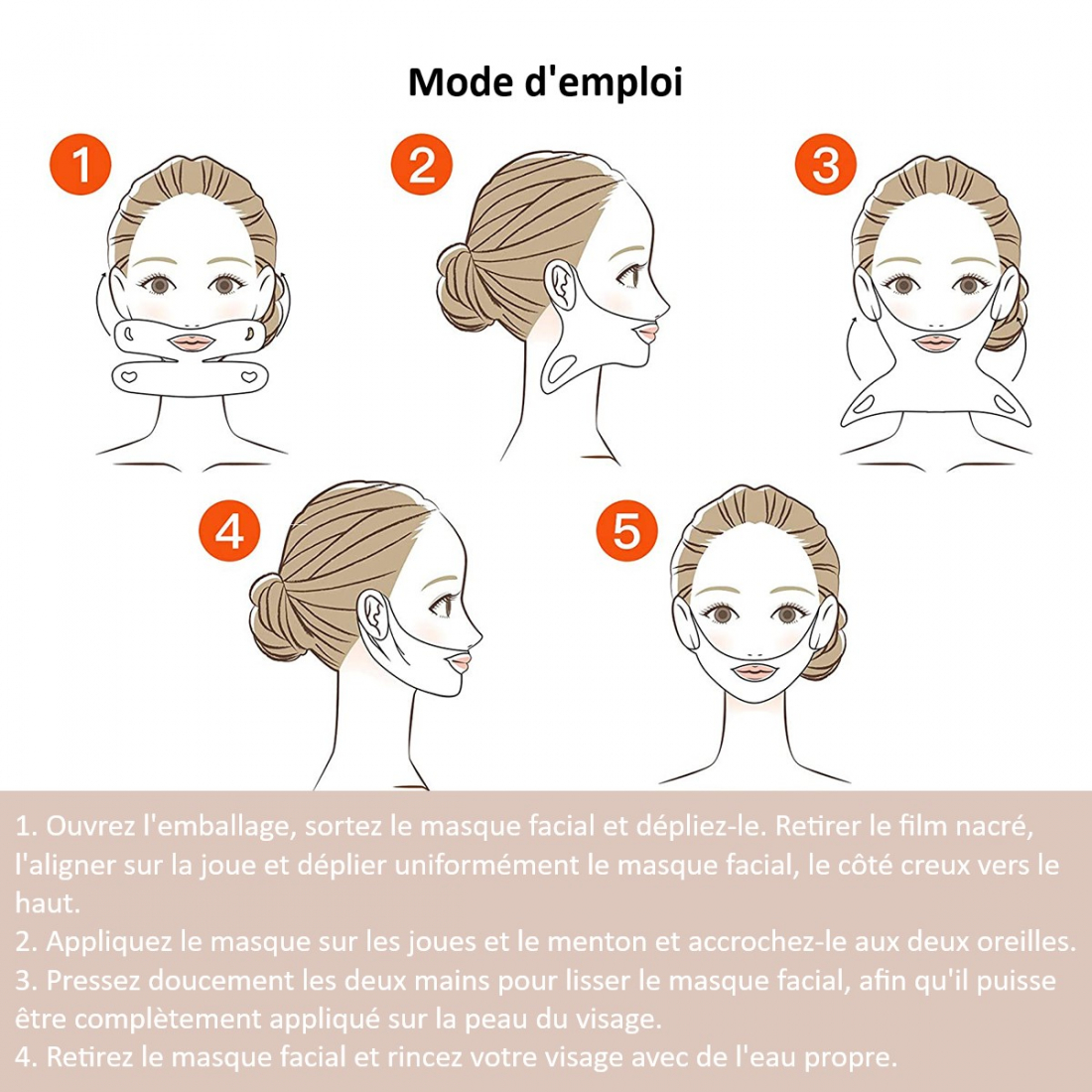 Mode d'emploi

1

2

3

4

5

1. Ouvrez l'emballage, sortez le masque facial et dépliez-le. Retirer le film nacré, l'aligner sur la joue et déplier uniformément le masque facial, le côté creux vers le haut.
2. Appliquez le masque sur les joues et le menton et accrochez-le aux deux oreilles.
3. Pressez doucement les deux mains pour lisser le masque facial, afin qu'il puisse être complètement appliqué sur la peau du visage.
4. Retirez le masque facial et rincez votre visage avec de l'eau propre.